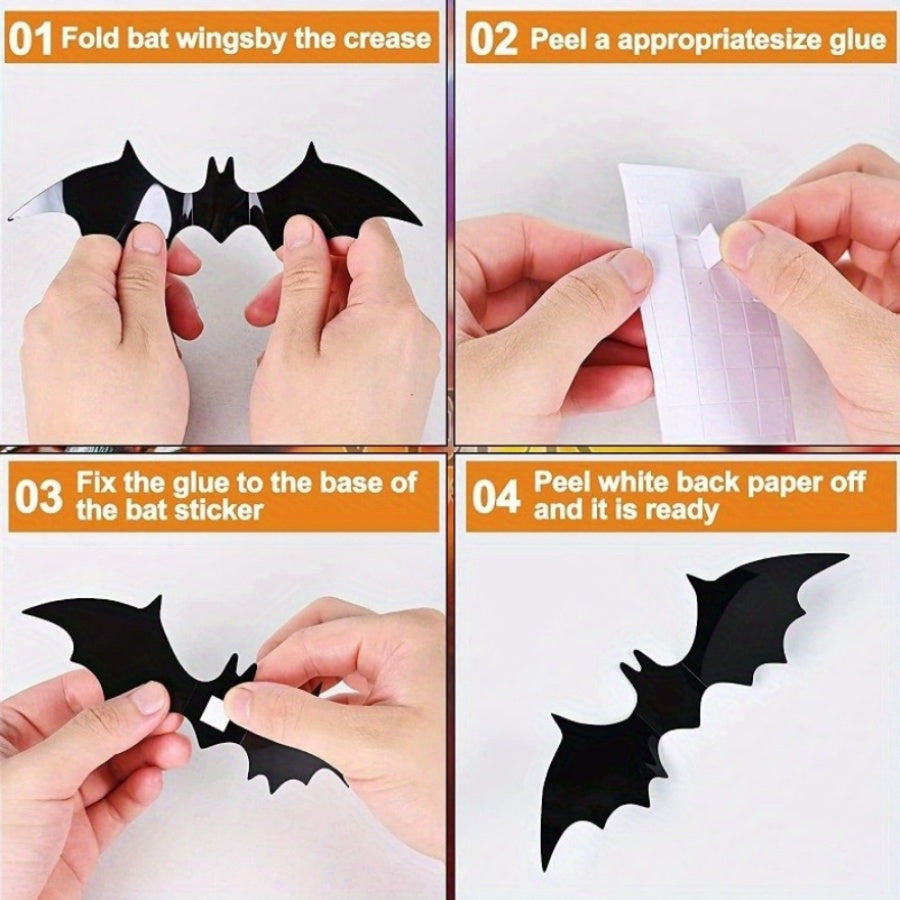 01 Fold bat wingsby the crease

02 Peel a appropriatesize glue

03 Fix the glue to the base of the bat sticker

04 Peel white back paper off and it is ready